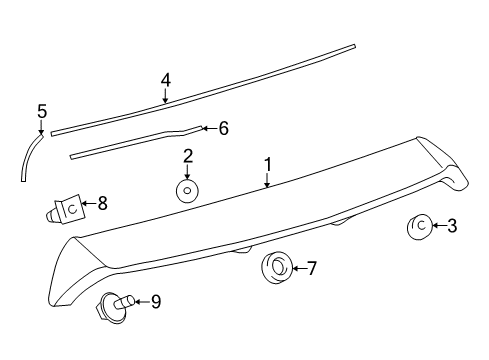 4
5
6
2
1
8
3
7
9