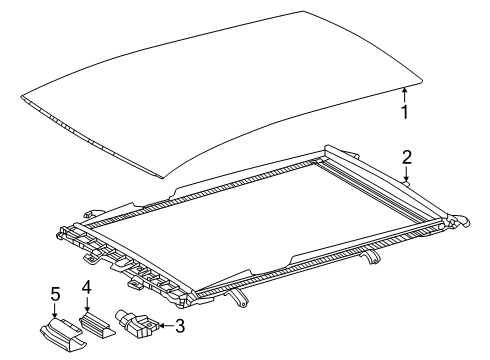 1
2
5
4
3