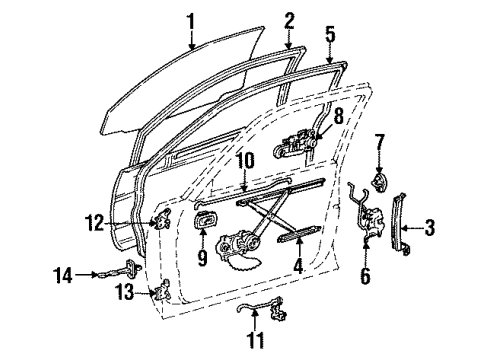 1
2
5
8
7
10
12
3
9
4
6
14
13
11