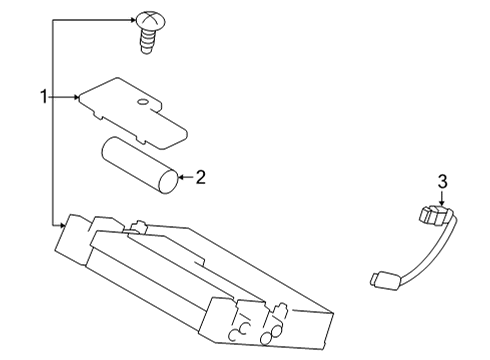 1
2
3