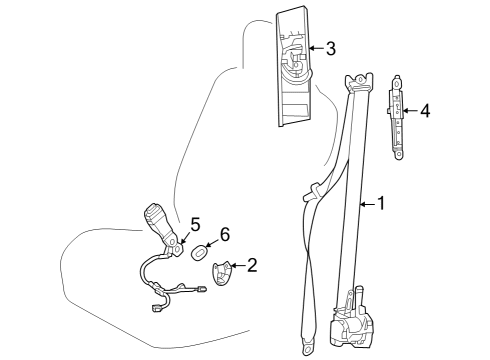 3
4
1
5
6
2