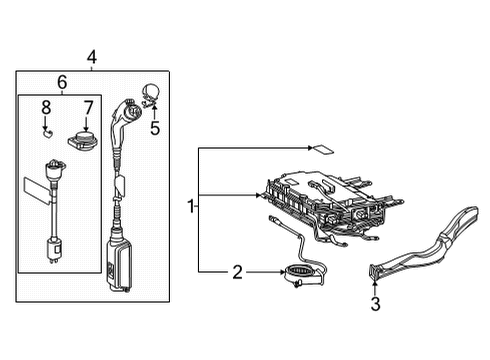 4
6
8
7
5
1
2
3