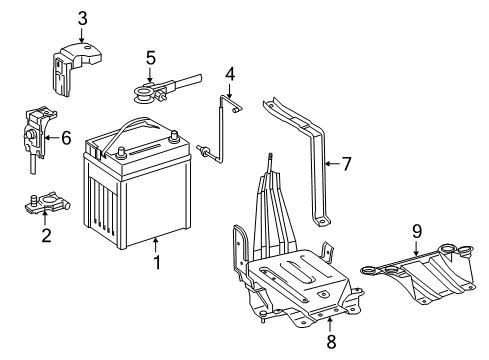 3
5
4
6
7
2
1
9
8