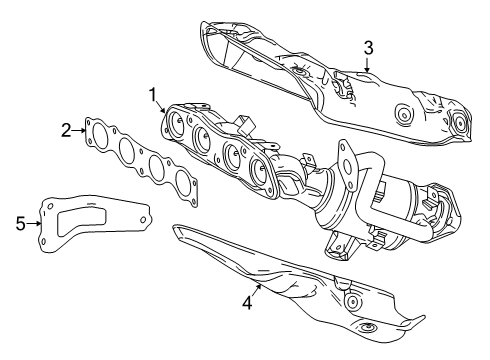 3
1
2
5
4