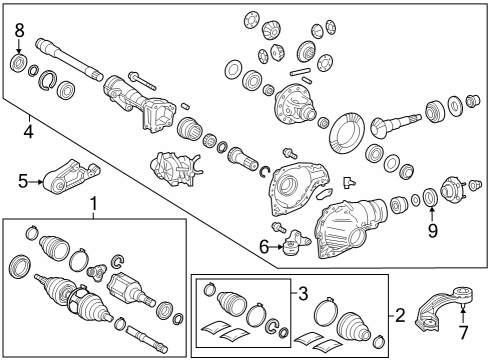 8
4
5
1
6
9
3
2
7