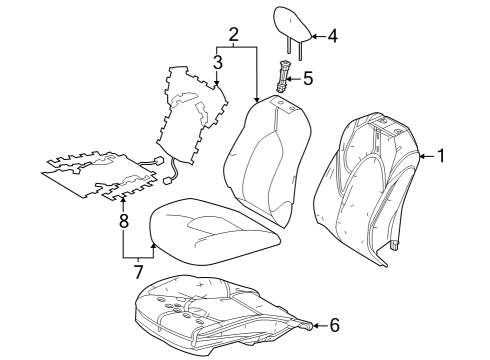 2
4
3
5
1
8
7
6