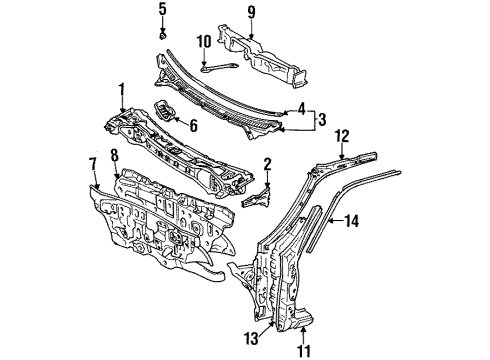 5
9
10
1
4
3
6
12
7
8
2
14
13
11