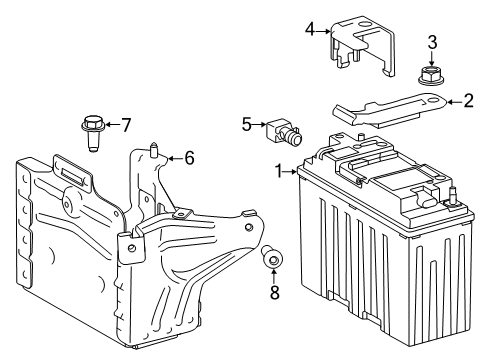 4
3
2
7
5
6
1
8