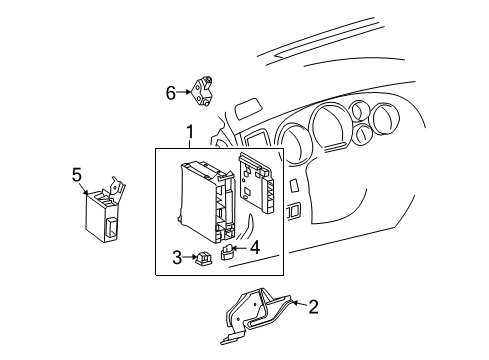 6
1
5
3
4
2