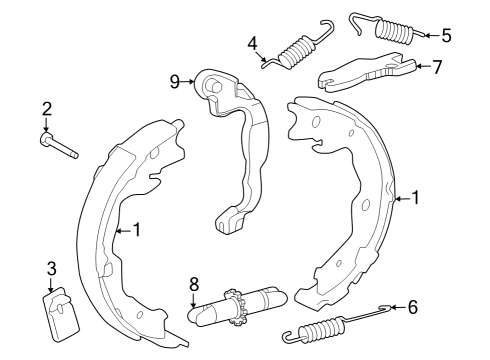 4
5
7
9
2
1
1
3
8
6