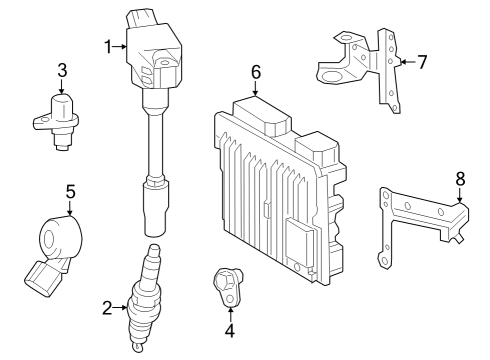 1
3
6
7
5
8
2
4