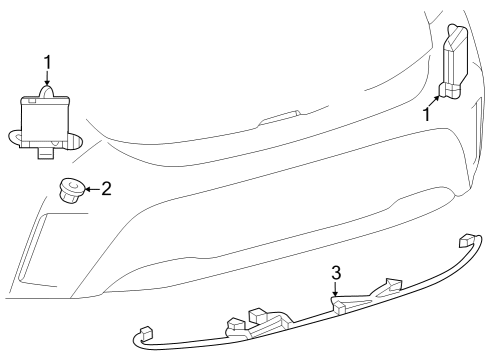 1
1
2
3