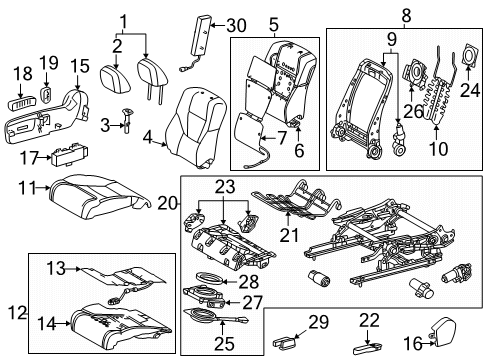 1
2
30
5
8
9
18
19
15
24
26
3
4
7
6
10
17
11
20
23
21
13
28
27
12
14
25
29
22
16