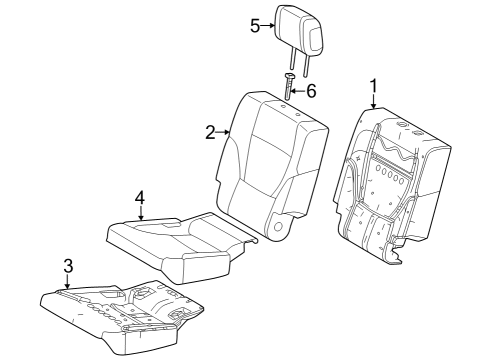 5
6
1
2
4
3