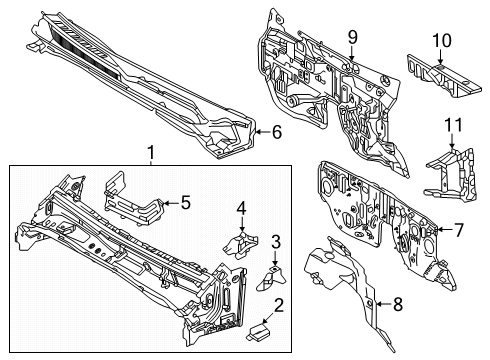 9
10
6
11
1
5
4
3
7
2
8