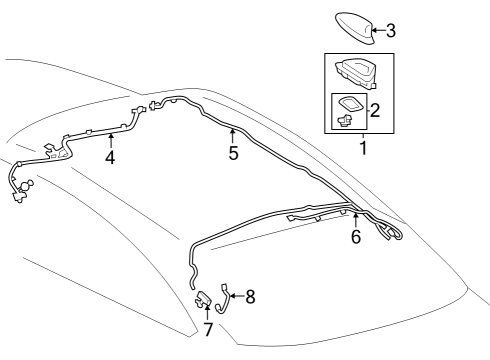 3
2
1
4
5
6
8
7