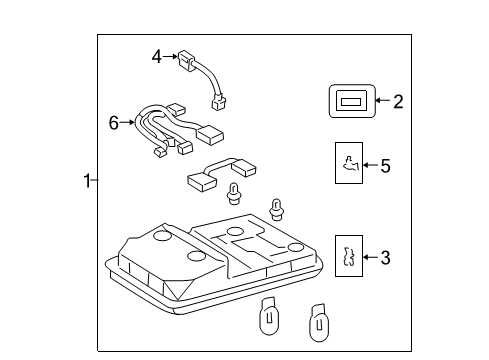 4
2
6
5
1
3