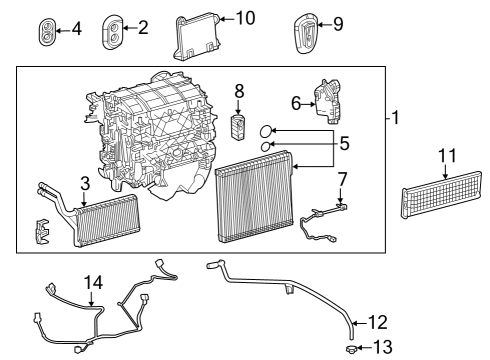 4
2
10
9
8
6
1
5
11
3
7
14
12
13