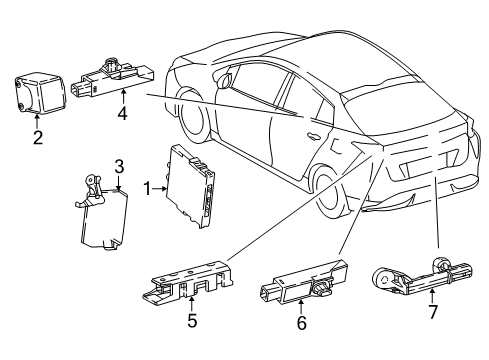 2
4
3
1
5
6
7