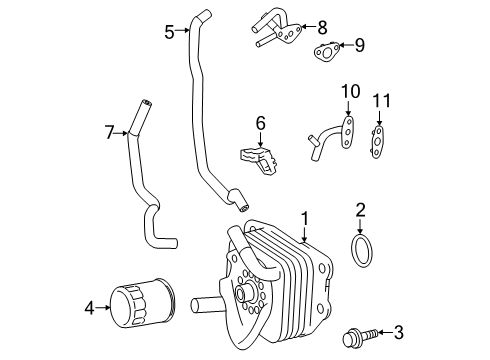 5
8
9
10
11
7
6
1
2
4
3