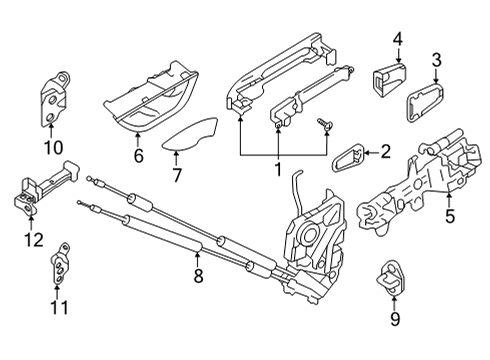 4
3
10
6
7
1
2
5
12
8
11
9