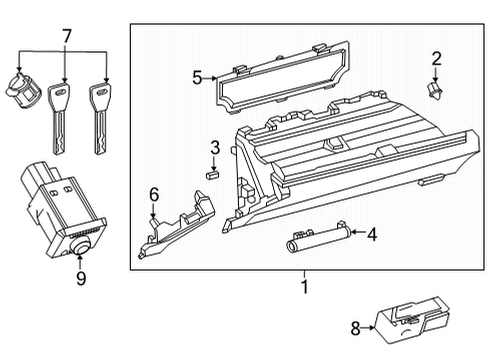 7
5
2
3
6
4
9
1
8