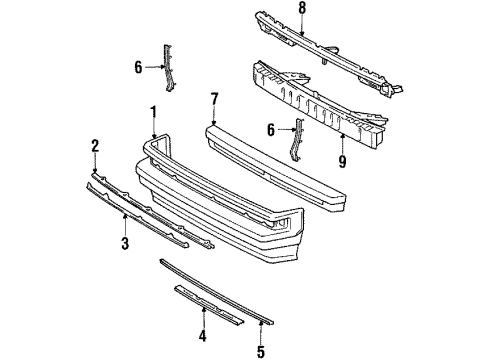 8
6
7
1
6
2
9
3
4
5