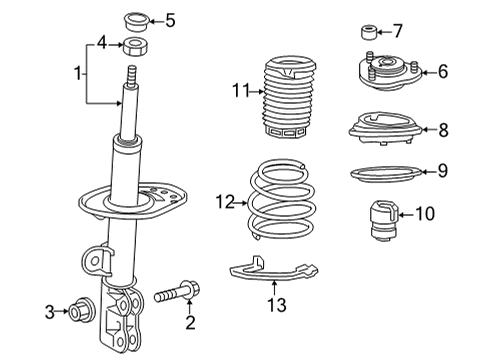 5
4
1
7
6
11
8
9
12
10
13
3
2