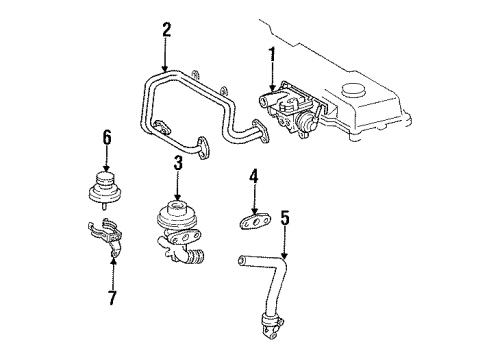 2
1
6
3
4
5
7