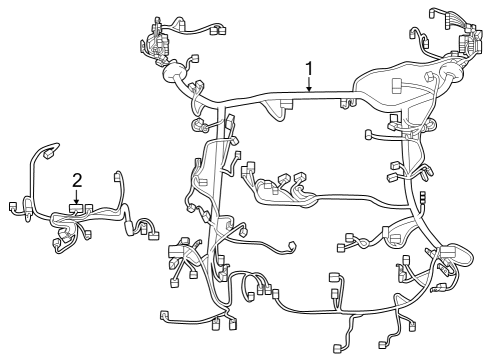 1
2