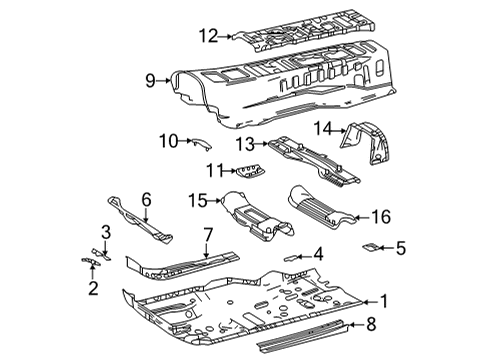 12
9
14
10
13
11
6
15
16
3
7
5
4
2
1
8