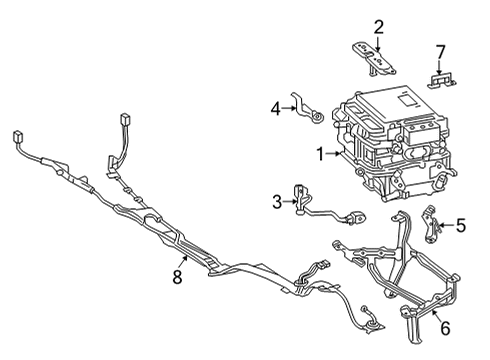 2
7
4
1
3
5
8
6