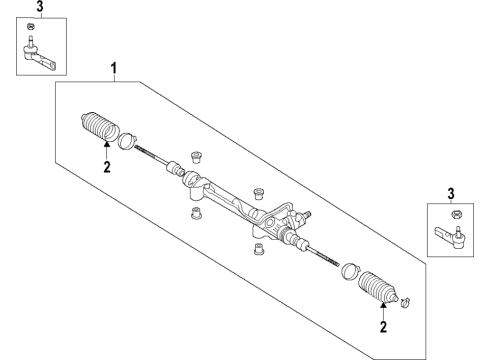 3
1
2
3
2