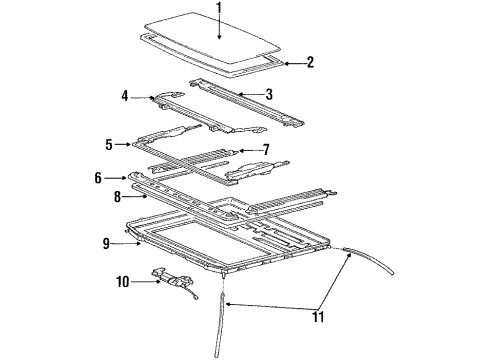 1
2
3
4
5
7
6
8
9
10
11