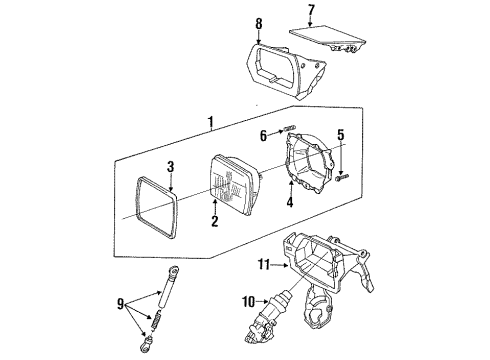 7
8
1
6
5
3
4
2
11
9
10