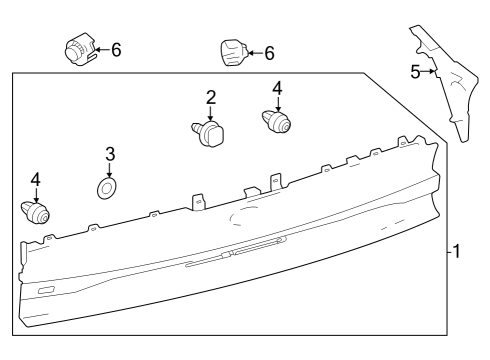 6
6
5
2
4
3
4
1