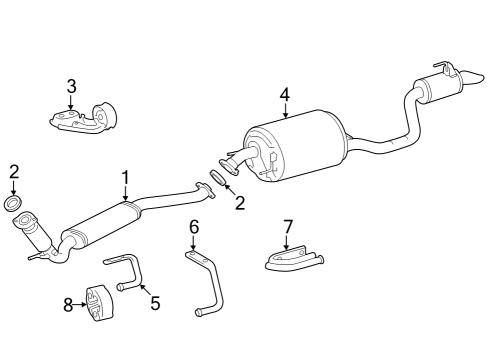 3
4
2
1
2
6
7
5
8