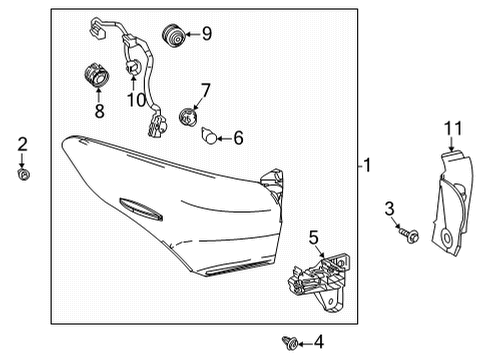 9
8
10
7
6
2
1
11
3
5
4