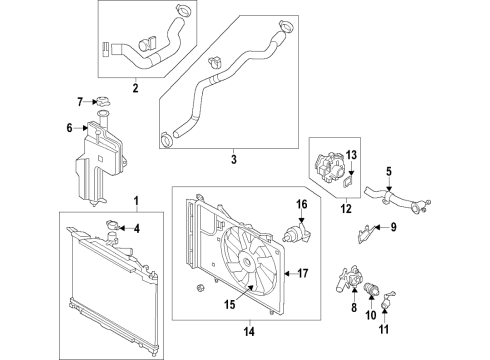 2
7
6
3
13
5
12
1
4
16
9
17
15
8
10
11
14