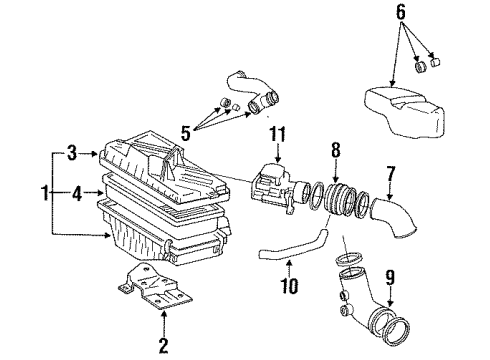 6
5
11
8
7
3
1
4
10
9
2