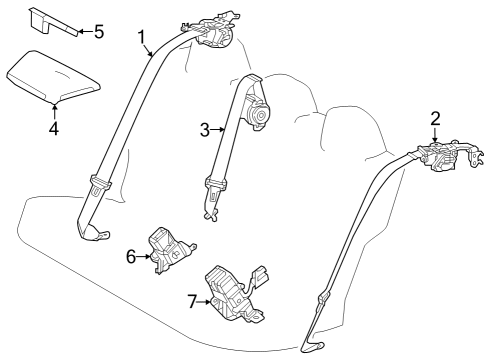 5
1
4
3
2
6
7