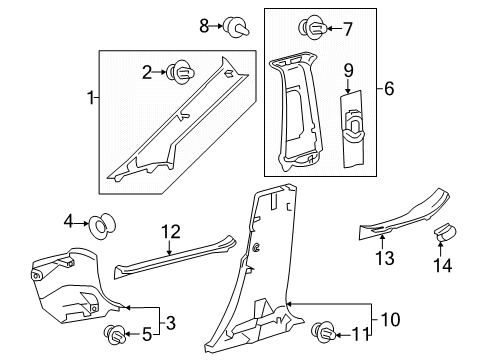 8
7
2
9
1
6
4
12
13
14
3
5
10
11