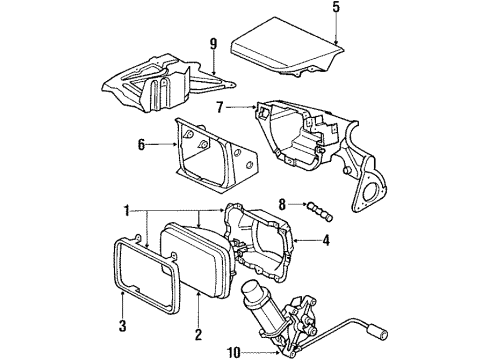 5
9
7
6
8
1
4
3
2
10