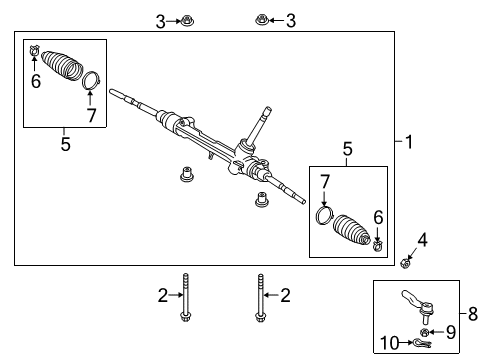 3
3
6
7
5
1
5
7
6
4
2
2
8
9
10