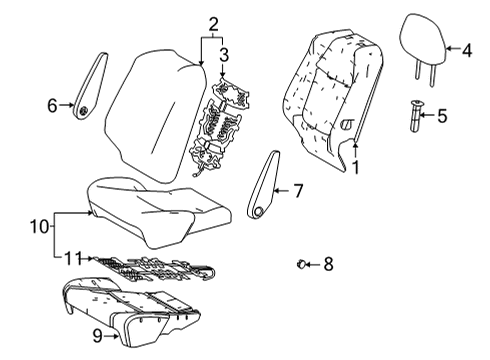 2
3
4
6
5
1
7
10
11
8
9