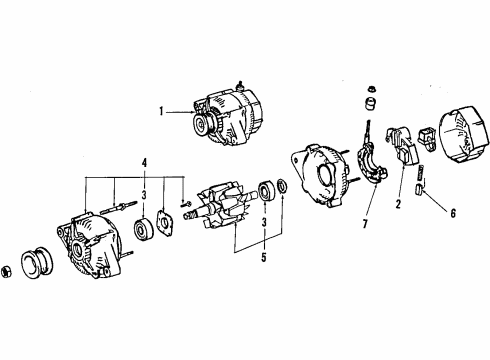 1
4
3
3
5
7
2
6