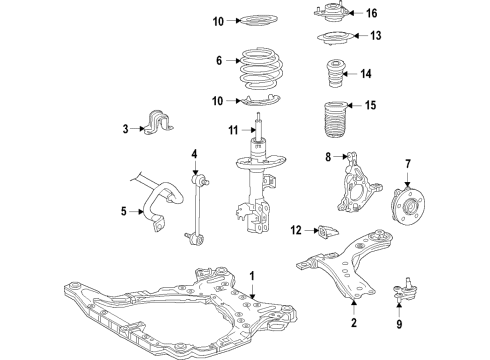 10
16
13
6
14
10
15
3
11
4
8
7
5
12
1
2
9