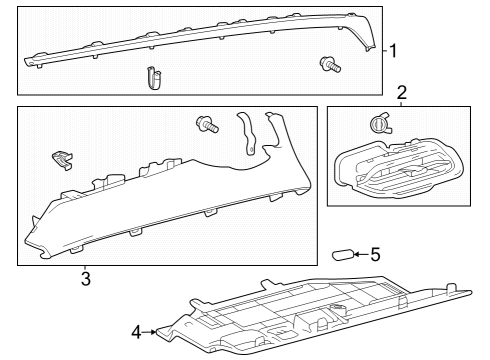 1
2
3
5
4