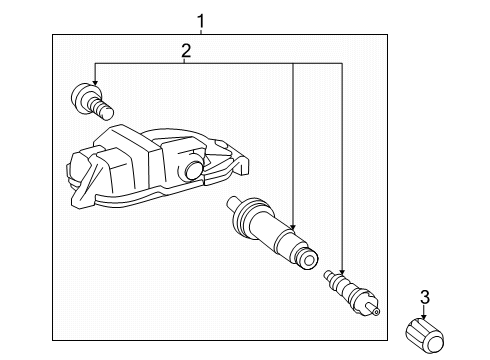 1
2
3