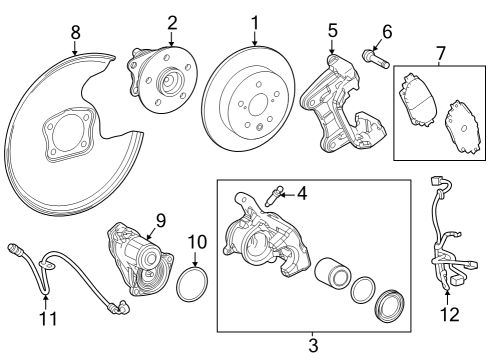 8
2
1
5
6
7
4
9
10
11
3
12